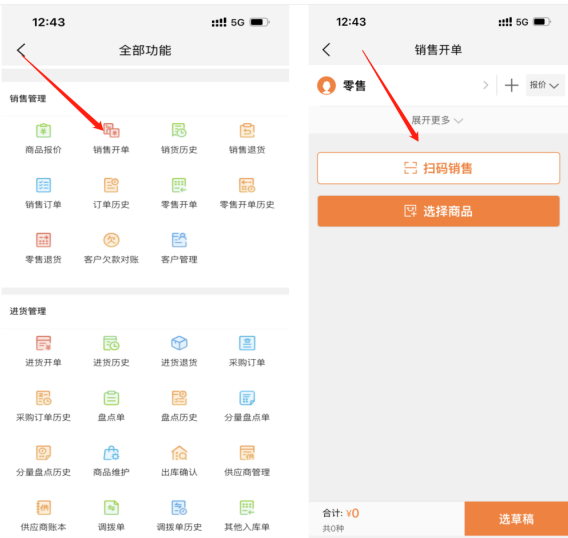 12:43 5G

全部功能

销售管理

商品报价
销售开单
销货历史
销售退货
销售订单
订单历史
零售开单
零售开单历史
零售退货
客户欠款对账
客户管理

进货管理

进货开单
进货历史
进货退货
采购订单
采购订单历史
盘点单
盘点历史
分量盘点单
分量盘点历史
商品维护
出库确认
供应商管理
供应商账本
调拨单
调拨单历史
其他入库单

12:43 5G

销售开单

零售
报价

展开更多

扫码销售

选择商品

合计: ¥0
共0种

选草稿